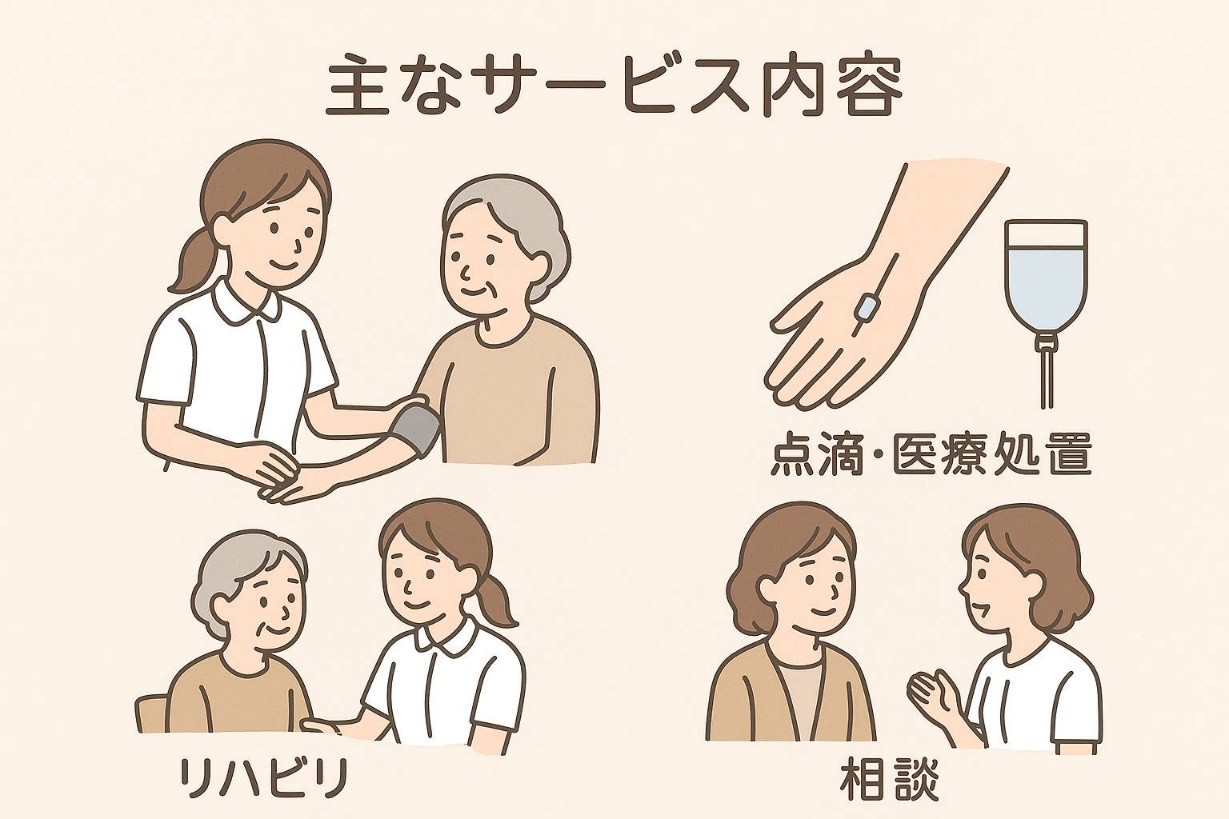 主なサービス内容

点滴・医療処置

リハビリ

相談